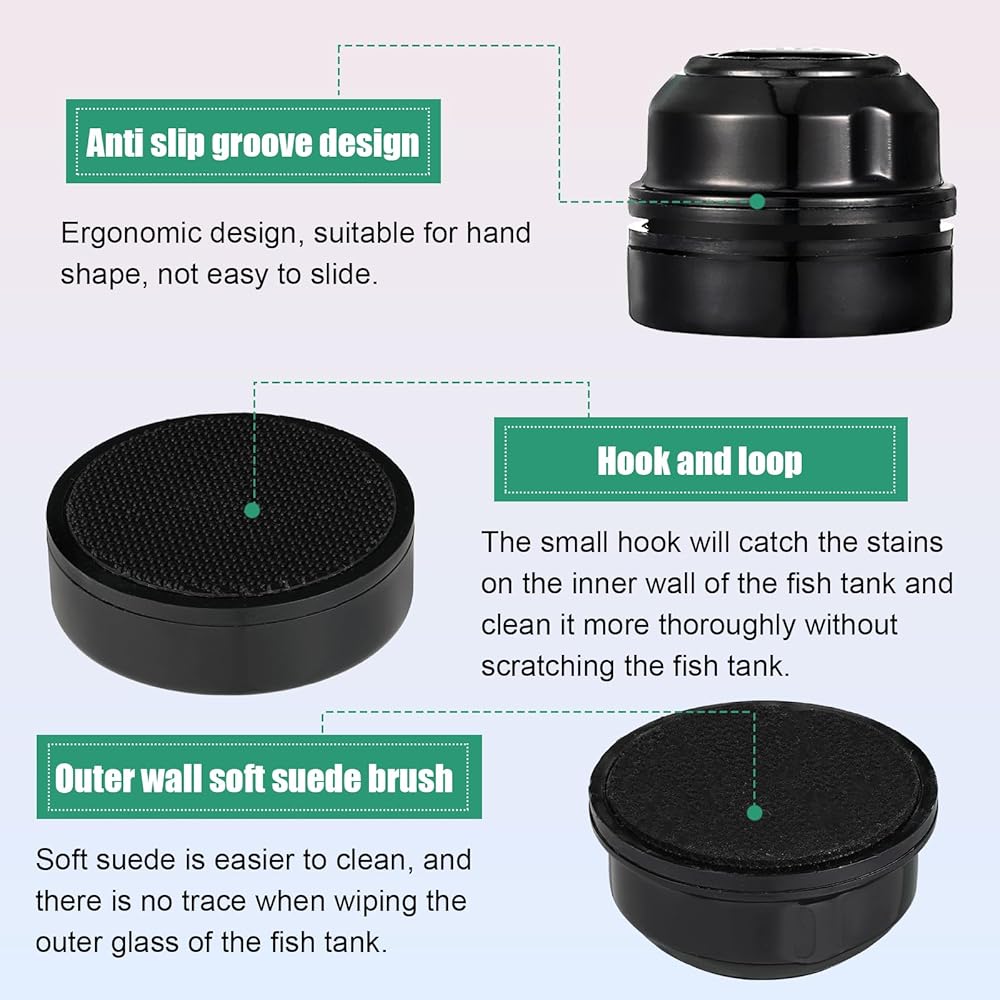 Anti slip groove design

Ergonomic design, suitable for hand shape, not easy to slide.

Hook and loop

The small hook will catch the stains on the inner wall of the fish tank and clean it more thoroughly without scratching the fish tank.

Outer wall soft suede brush

Soft suede is easier to clean, and there is no trace when wiping the outer glass of the fish tank.