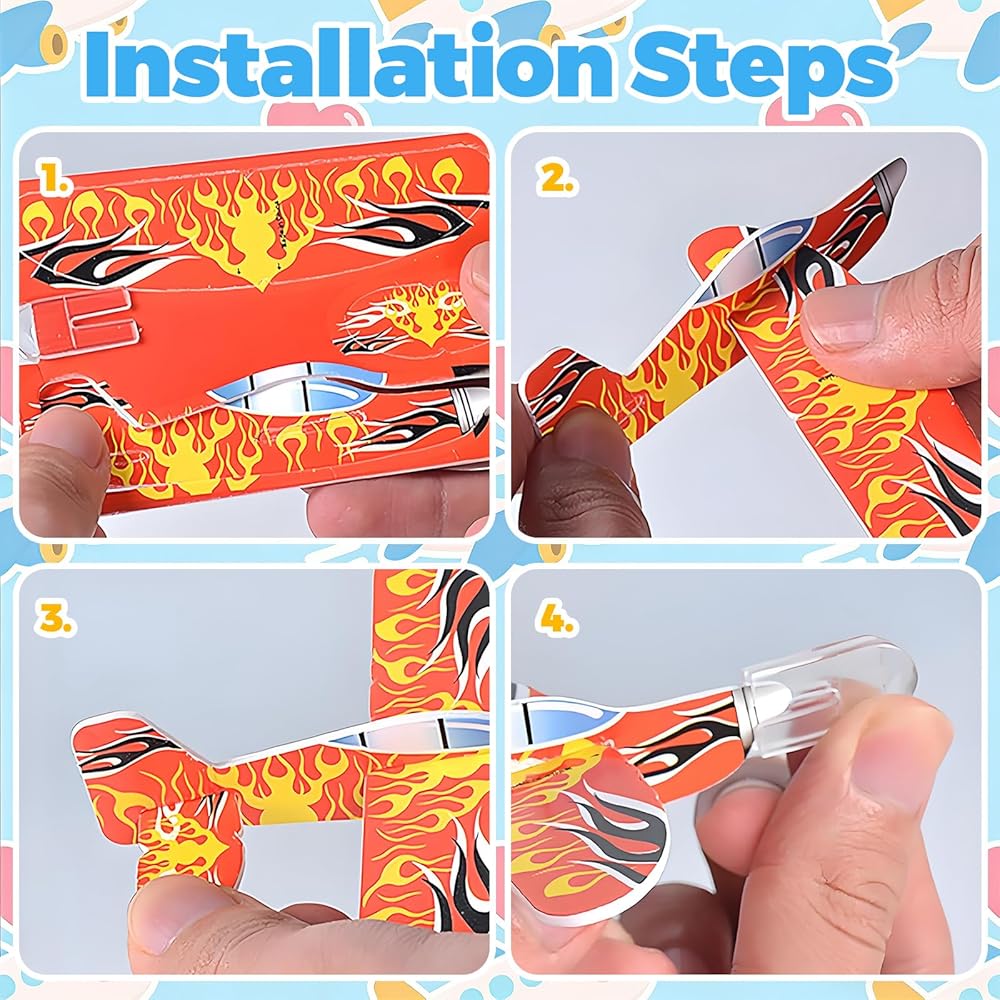 Installation Steps

1.

2.

3.

4.