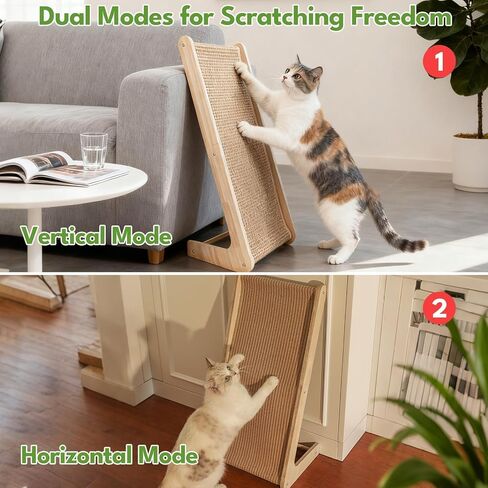 Dual Modes for Scratching Freedom

1

Vertical Mode

2

Horizontal Mode