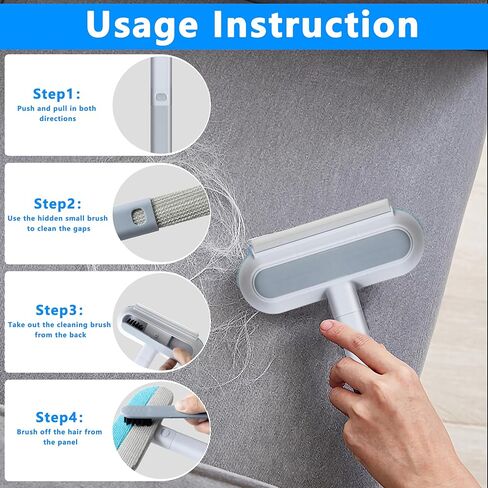 Usage Instruction

Step1:
Push and pull in both directions

Step2:
Use the hidden small brush to clean the gaps

Step3:
Take out the cleaning brush from the back

Step4:
Brush off the hair from the panel