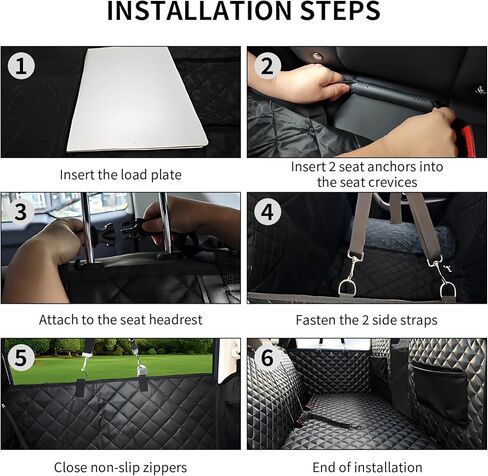 INSTALLATION STEPS

1

Insert the load plate

2

Insert 2 seat anchors into the seat crevices

3

Attach to the seat headrest

4

Fasten the 2 side straps

5

Close non-slip zippers

6

End of installation