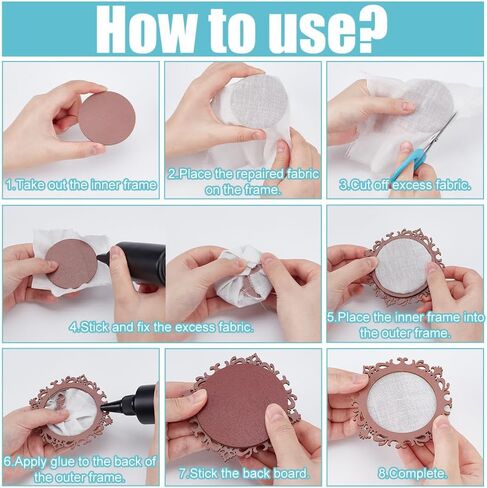 How to use?

1.Take out the inner frame

2.Place the repaired fabric on the frame.

3.Cut off excess fabric.

4.Stick and fix the excess fabric.

5.Place the inner frame into the outer frame.

6.Apply glue to the back of the outer frame.

7.Stick the back board.

8.Complete.