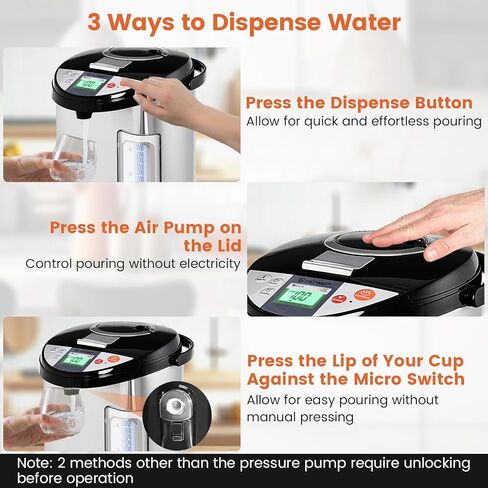 3 Ways to Dispense Water

Press the Dispense Button
Allow for quick and effortless pouring

Press the Air Pump on the Lid
Control pouring without electricity

COSTWAY
100

Press the Lip of Your Cup Against the Micro Switch
Allow for easy pouring without manual pressing

Note: 2 methods other than the pressure pump require unlocking before operation