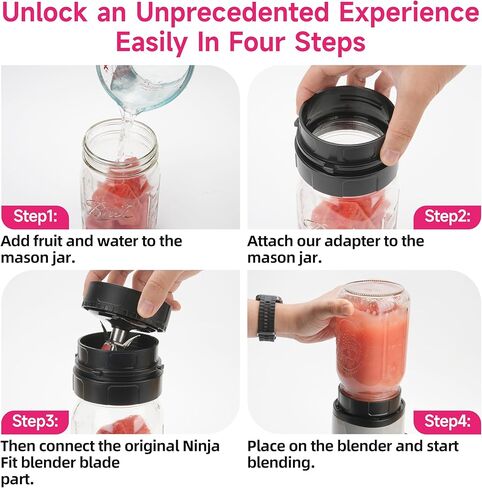 Unlock an Unprecedented Experience Easily In Four Steps

Step1:

Add fruit and water to the mason jar.

Step2:

Attach our adapter to the mason jar.

Step3:

Then connect the original Ninja Fit blender blade part.

Step4:

Place on the blender and start blending.