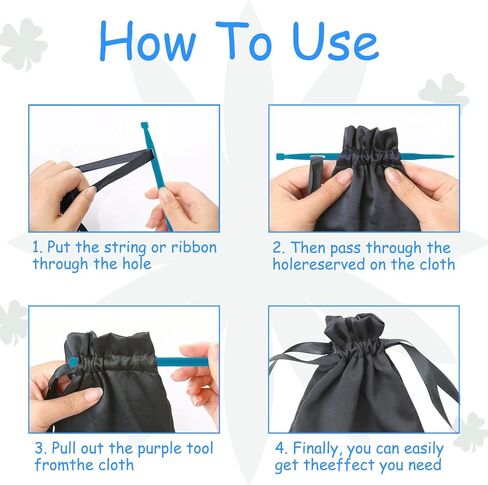 How To Use

1. Put the string or ribbon through the hole

2. Then pass through the holereserved on the cloth

3. Pull out the purple tool fromthe cloth

4. Finally, you can easily get theeffect you need