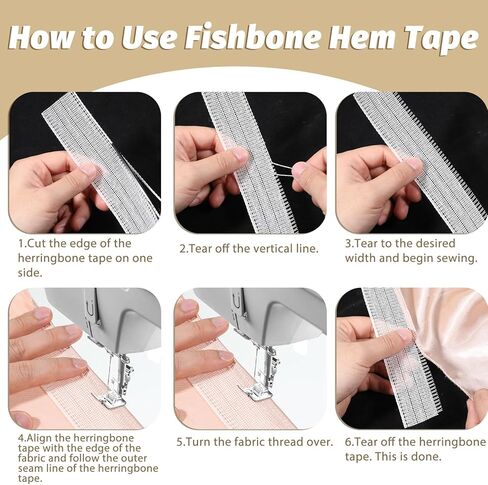 How to Use Fishbone Hem Tape

1.Cut the edge of the herringbone tape on one side.

2.Tear off the vertical line.

3.Tear to the desired width and begin sewing.

4.Align the herringbone tape with the edge of the fabric and follow the outer seam line of the herringbone tape.

5.Turn the fabric thread over.

6.Tear off the herringbone tape. This is done.