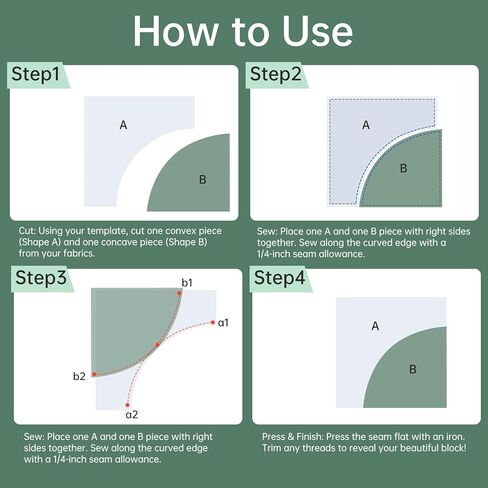 How to Use

Step1

A

B

Cut: Using your template, cut one convex piece (Shape A) and one concave piece (Shape B) from your fabrics.

Step2

A

B

Sew: Place one A and one B piece with right sides together. Sew along the curved edge with a 1/4-inch seam allowance.

Step3

b1

a1

b2

a2

Sew: Place one A and one B piece with right sides together. Sew along the curved edge with a 1/4-inch seam allowance.

Step4

A

B

Press & Finish: Press the seam flat with an iron. Trim any threads to reveal your beautiful block!