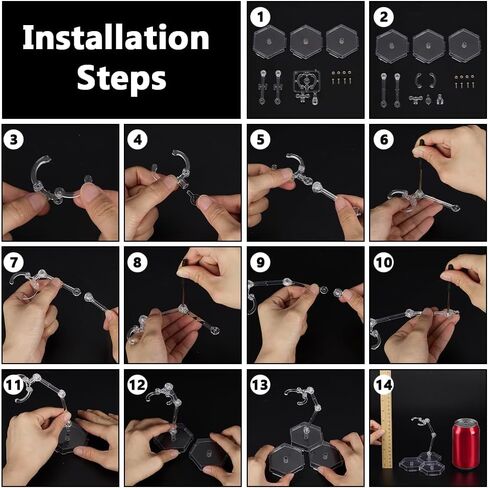 Installation Steps

1

2

3

4

5

6

7

8

9

10

11

12

13

14