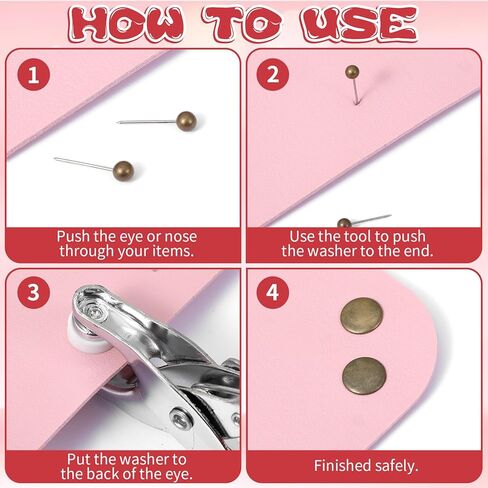 HOW TO USE

1

Push the eye or nose through your items.

2

Use the tool to push the washer to the end.

3

Put the washer to the back of the eye.

4

Finished safely.