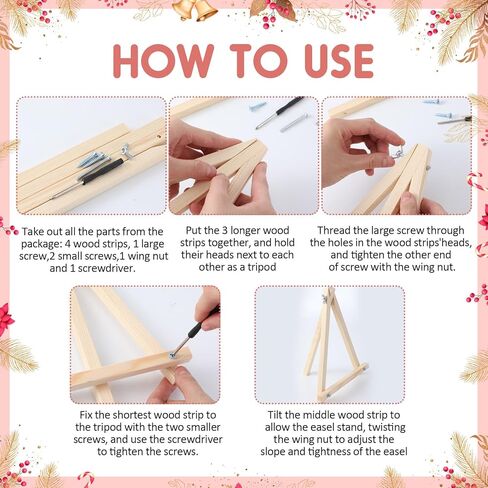 HOW TO USE

Take out all the parts from the package: 4 wood strips, 1 large screw,2 small screws,1 wing nut and 1 screwdriver.

Put the 3 longer wood strips together, and hold their heads next to each other as a tripod

Thread the large screw through the holes in the wood strips'heads, and tighten the other end of screw with the wing nut.

Fix the shortest wood strip to the tripod with the two smaller screws, and use the screwdriver to tighten the screws.

Tilt the middle wood strip to allow the easel stand, twisting the wing nut to adjust the slope and tightness of the easel