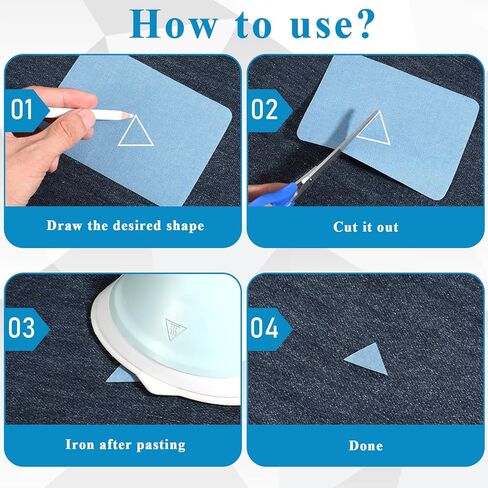 How to use?

01

Draw the desired shape

02

Cut it out

03

Iron after pasting

04

Done