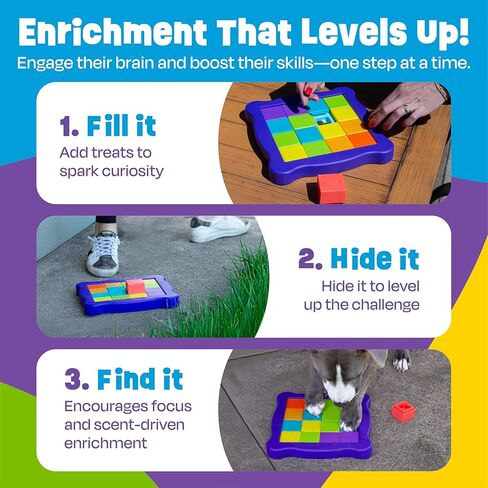 Enrichment That Levels Up!
Engage their brain and boost their skills—one step at a time.

1. Fill it
Add treats to spark curiosity

2. Hide it
Hide it to level up the challenge

3. Find it
Encourages focus and scent-driven enrichment