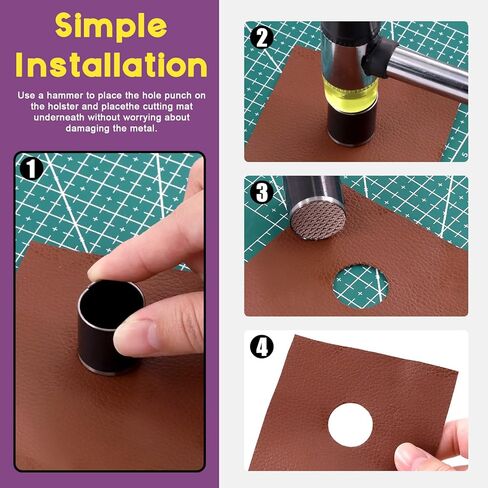 Simple Installation

Use a hammer to place the hole punch on the holster and placethe cutting mat underneath without worrying about damaging the metal.

1

2

3

4