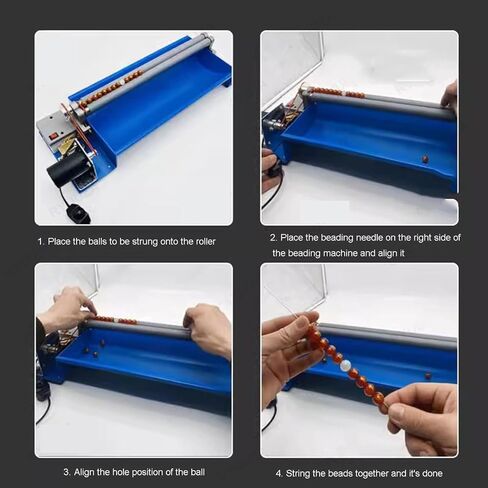 1. Place the balls to be strung onto the roller

2. Place the beading needle on the right side of the beading machine and align it

3. Align the hole position of the ball

4. String the beads together and it's done