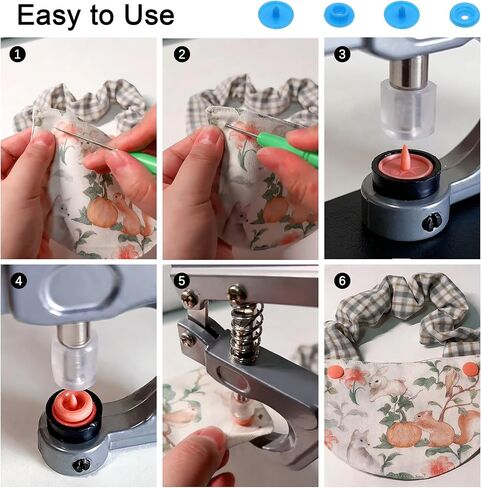 Easy to Use

1

2

3

4

5

6