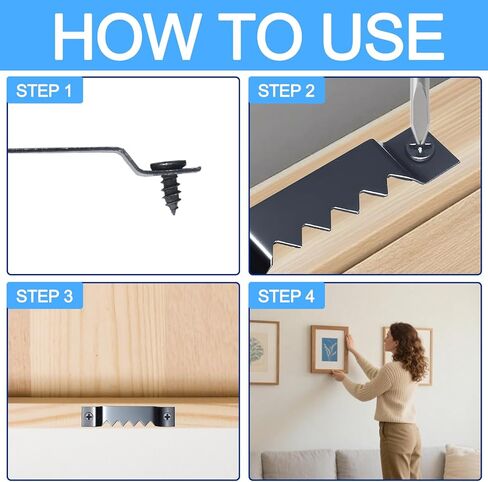 HOW TO USE

STEP 1

STEP 2

STEP 3

STEP 4