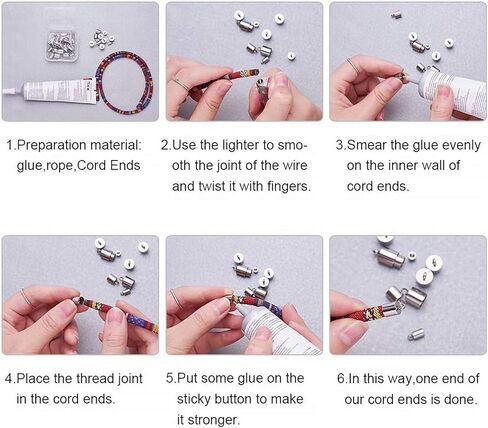 1.Preparation material: glue,rope,Cord Ends

2.Use the lighter to smooth the joint of the wire and twist it with fingers.

3.Smear the glue evenly on the inner wall of cord ends.

4.Place the thread joint in the cord ends.

5.Put some glue on the sticky button to make it stronger.

6.In this way,one end of our cord ends is done.