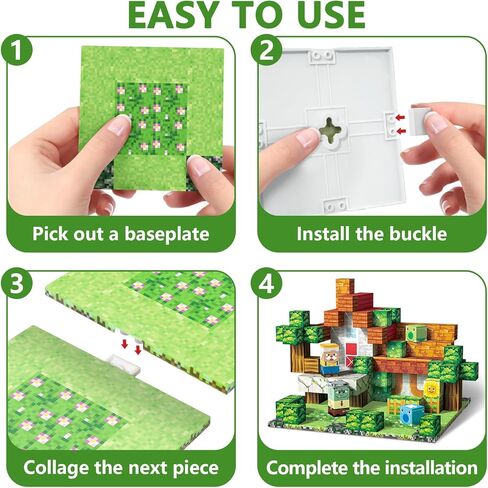 EASY TO USE

1
Pick out a baseplate

2
Install the buckle

3
Collage the next piece

4
Complete the installation