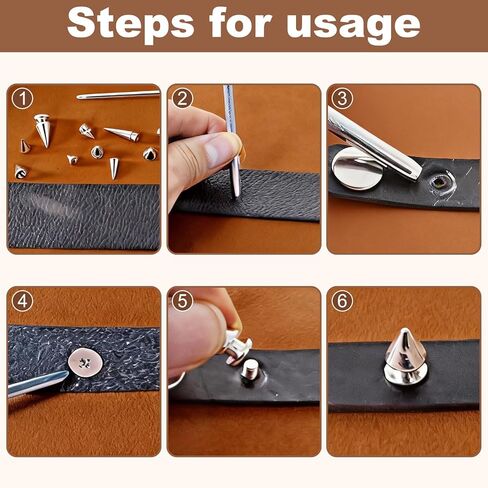 Steps for usage

1

2

3

4

5

6