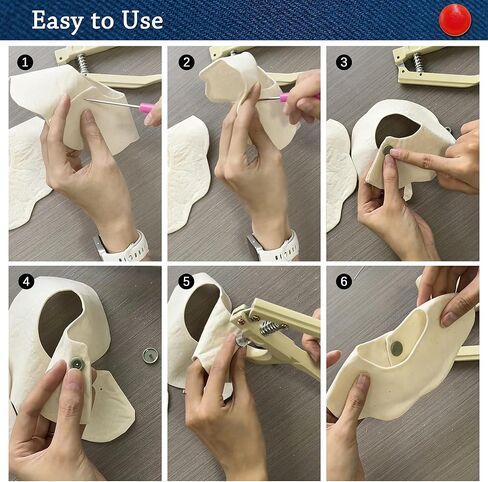 Easy to Use

1

2

3

4

5

6