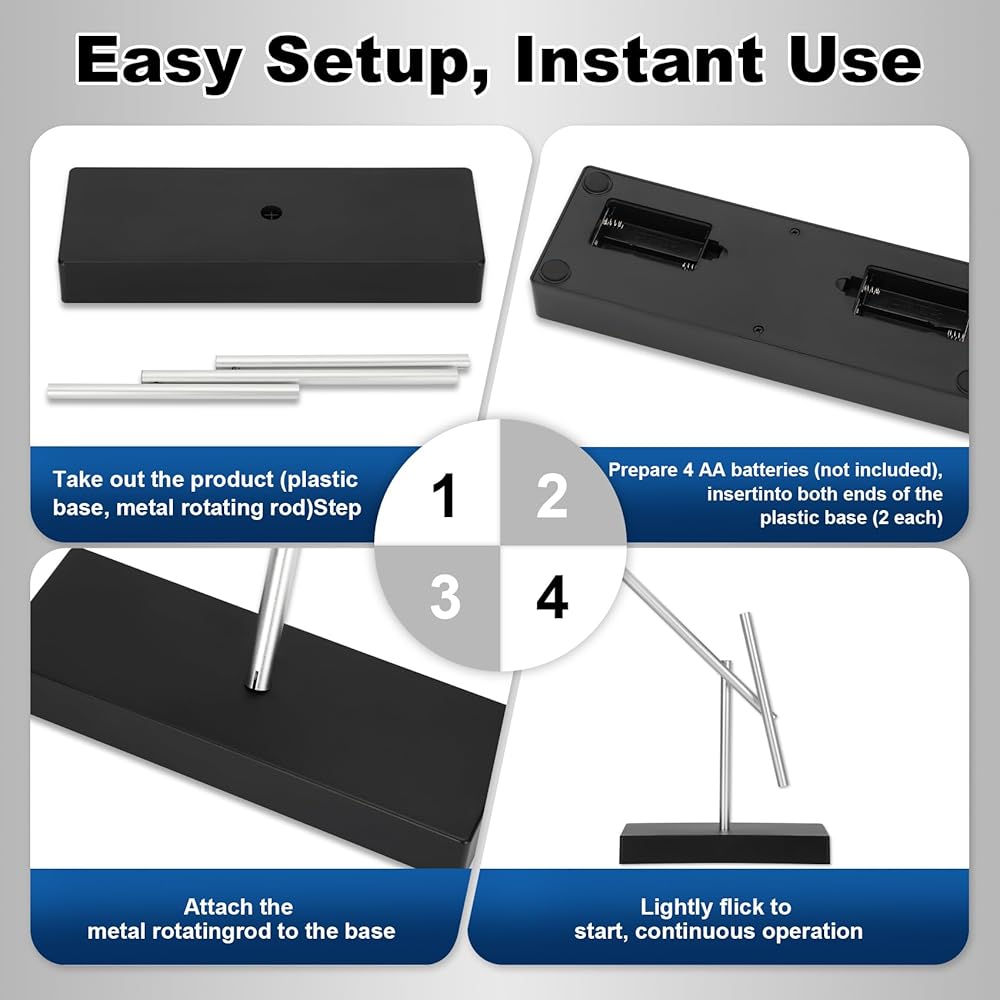 Easy Setup, Instant Use

Take out the product (plastic base, metal rotating rod)Step

1

2

Prepare 4 AA batteries (not included), insertinto both ends of the plastic base (2 each)

3

4

Attach the metal rotatingrod to the base

Lightly flick to start, continuous operation