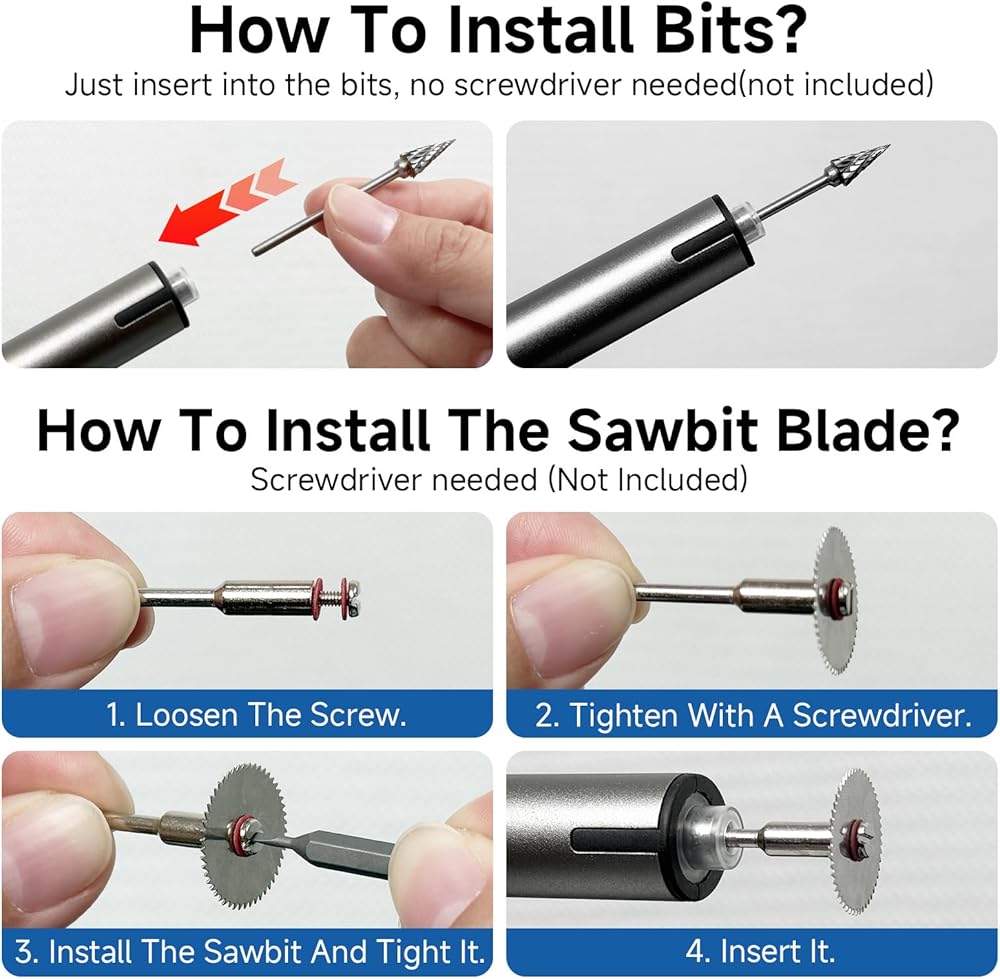 How To Install Bits?
Just insert into the bits, no screwdriver needed(not included)

How To Install The Sawbit Blade?
Screwdriver needed (Not Included)

1. Loosen The Screw.

2. Tighten With A Screwdriver.

3. Install The Sawbit And Tight It.

4. Insert It.