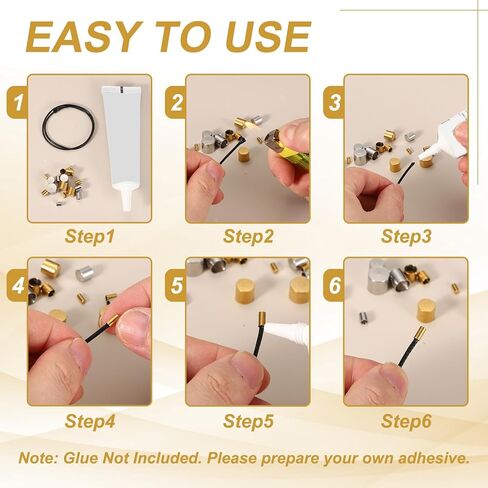 EASY TO USE

1

Step1

2

Step2

3

Step3

4

Step4

5

Step5

6

Step6

Note: Glue Not Included. Please prepare your own adhesive.