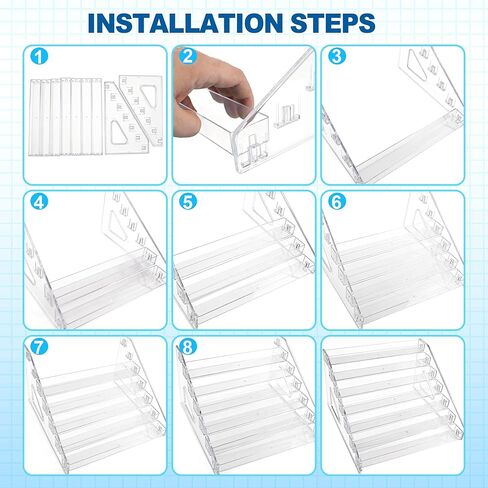 INSTALLATION STEPS

1

2

3

4

5

6

7

8