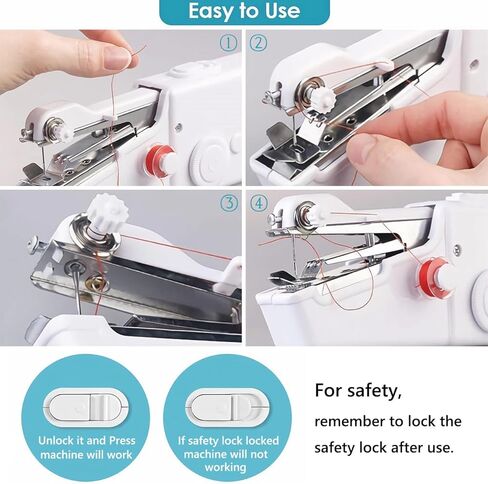 Easy to Use

①

②

③

④

Unlock it and Press machine will work

If safety lock locked machine will not working

For safety,

remember to lock the safety lock after use.