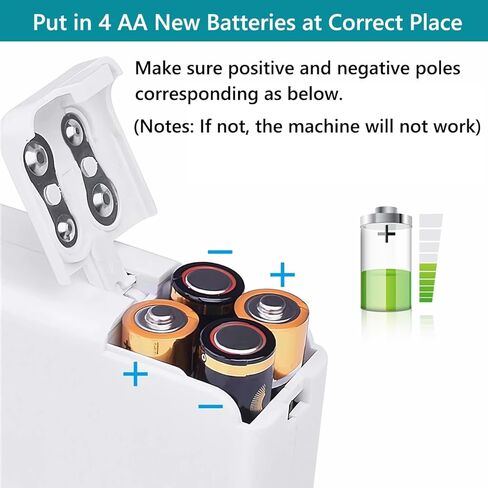 Put in 4 AA New Batteries at Correct Place

Make sure positive and negative poles corresponding as below.

(Notes: If not, the machine will not work)

+

−

+

+

−