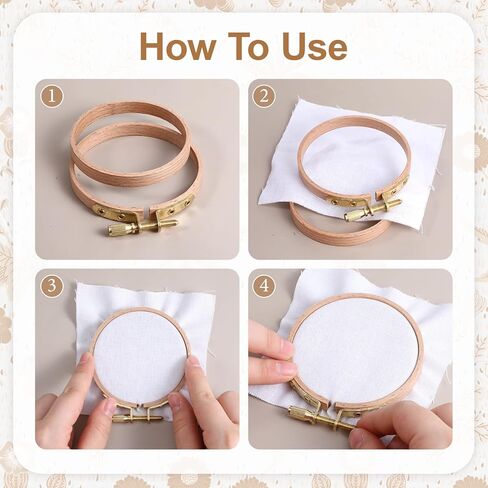 How To Use

1

2

3

4