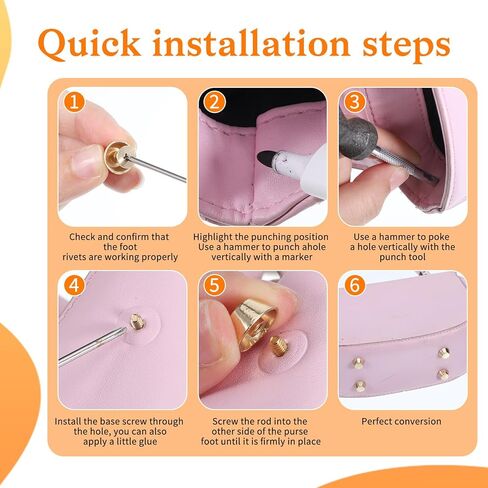 Quick installation steps

1

Check and confirm that the foot rivets are working properly

2

Highlight the punching position Use a hammer to punch ahole vertically with a marker

3

Use a hammer to poke a hole vertically with the punch tool

4

Install the base screw through the hole, you can also apply a little glue

5

Screw the rod into the other side of the purse foot until it is firmly in place

6

Perfect conversion