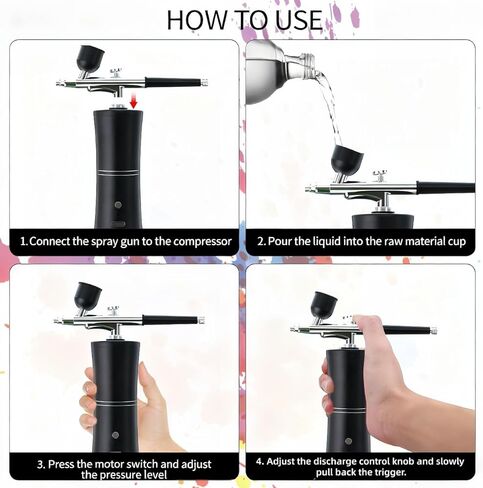 HOW TO USE

1. Connect the spray gun to the compressor

2. Pour the liquid into the raw material cup

3. Press the motor switch and adjust the pressure level

4. Adjust the discharge control knob and slowly pull back the trigger.