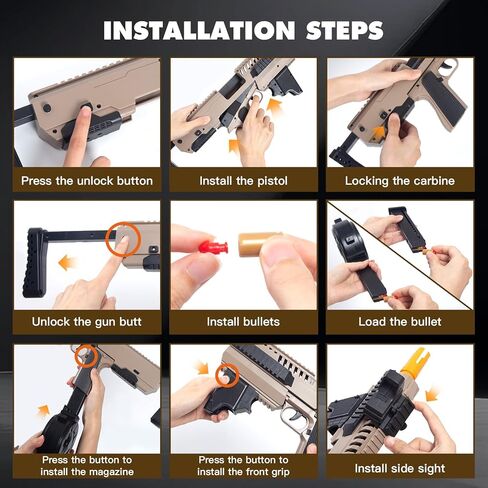 INSTALLATION STEPS

Press the unlock button

Install the pistol

Locking the carbine

Unlock the gun butt

Install bullets

Load the bullet

Press the button to install the magazine

Press the button to install the front grip

Install side sight