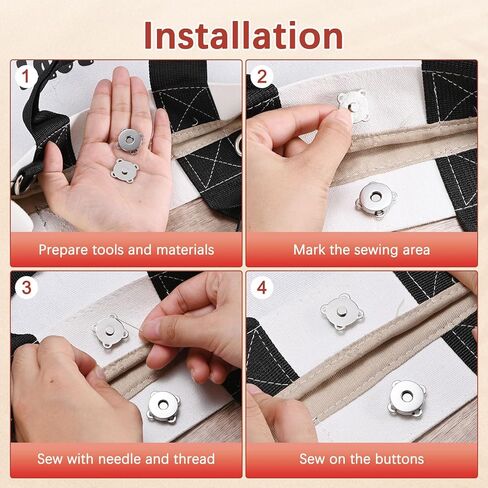 Installation

1

Prepare tools and materials

2

Mark the sewing area

3

Sew with needle and thread

4

Sew on the buttons