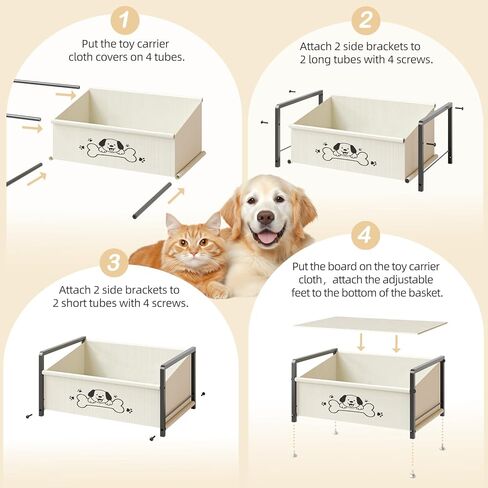 1

Put the toy carrier cloth covers on 4 tubes.

2

Attach 2 side brackets to 2 long tubes with 4 screws.

3

Attach 2 side brackets to 2 short tubes with 4 screws.

4

Put the board on the toy carrier cloth, attach the adjustable feet to the bottom of the basket.