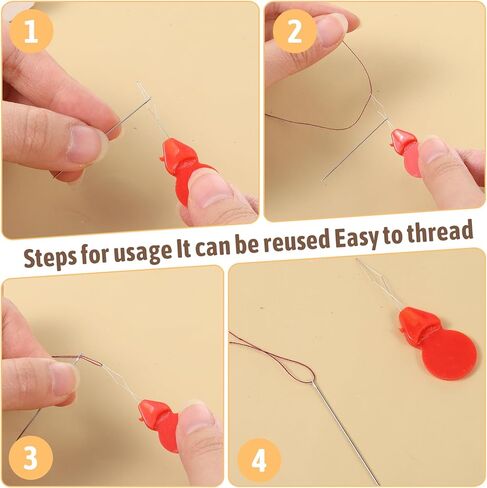 1

2

Steps for usage It can be reused Easy to thread

3

4