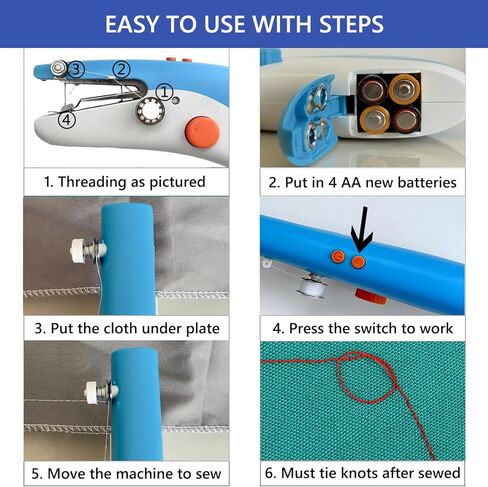 EASY TO USE WITH STEPS

③ ② ① ④

1. Threading as pictured

2. Put in 4 AA new batteries

3. Put the cloth under plate

4. Press the switch to work

5. Move the machine to sew

6. Must tie knots after sewed