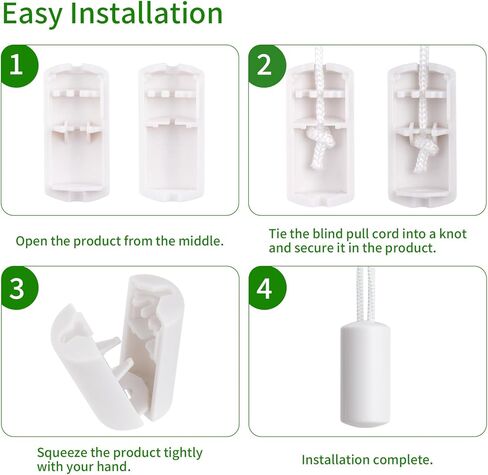 Easy Installation

1

Open the product from the middle.

2

Tie the blind pull cord into a knot and secure it in the product.

3

Squeeze the product tightly with your hand.

4

Installation complete.