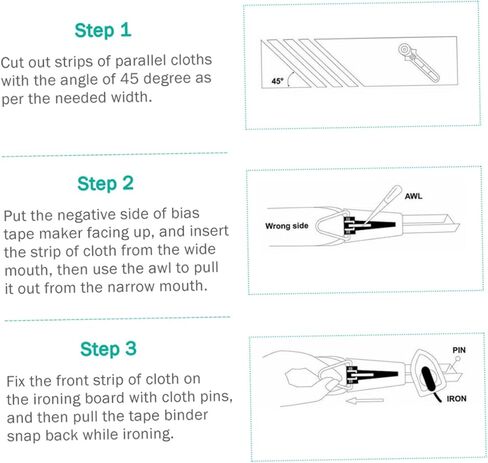 Step 1

Cut out strips of parallel cloths with the angle of 45 degree as per the needed width.

45°

Step 2

Put the negative side of bias tape maker facing up, and insert the strip of cloth from the wide mouth, then use the awl to pull it out from the narrow mouth.

AWL

Wrong side

Step 3

Fix the front strip of cloth on the ironing board with cloth pins, and then pull the tape binder snap back while ironing.

PIN

IRON