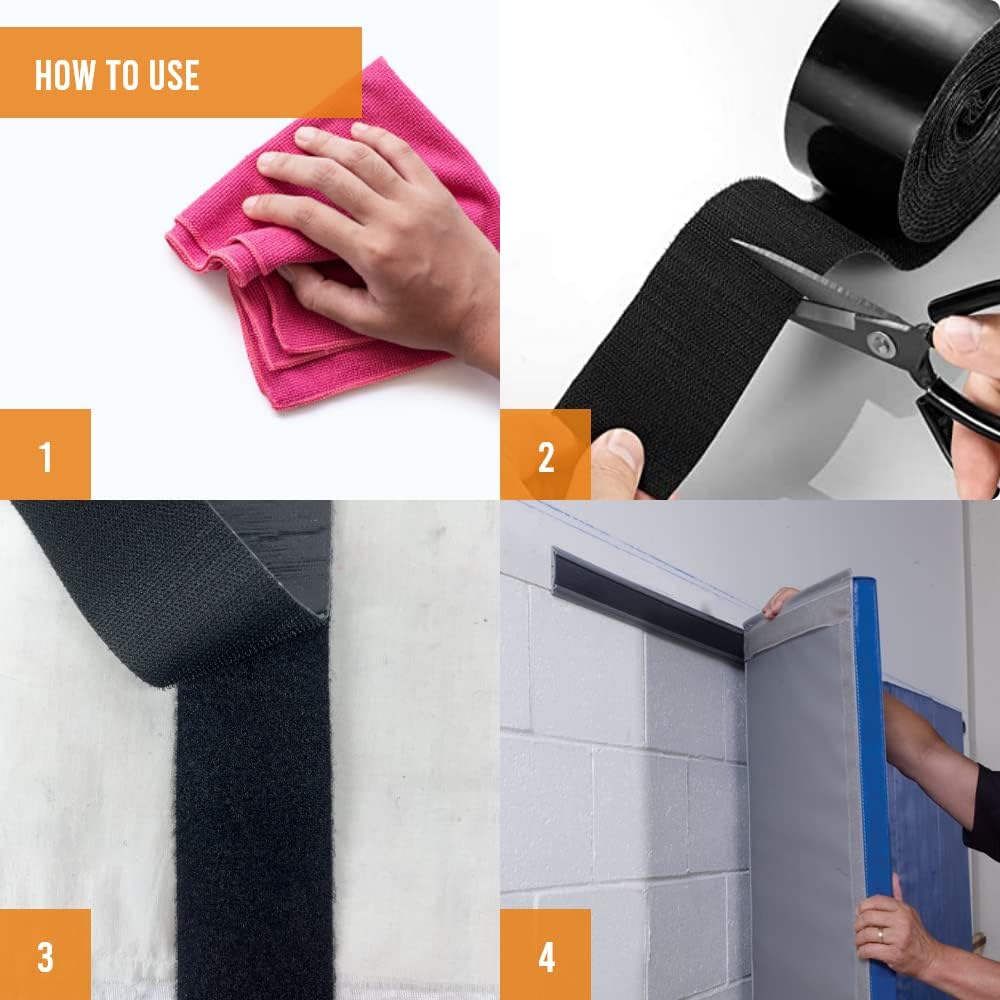 HOW TO USE

1

2

3

4