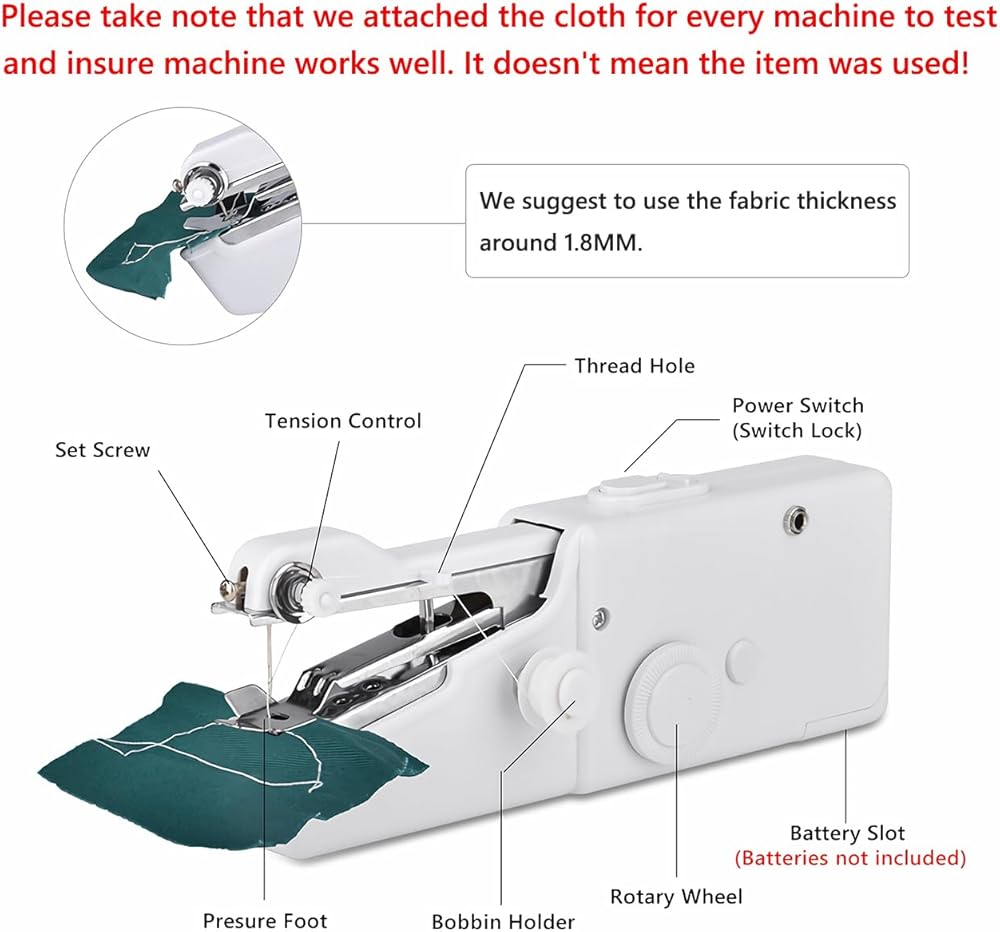 Please take note that we attached the cloth for every machine to test and insure machine works well. It doesn't mean the item was used!

We suggest to use the fabric thickness around 1.8MM.

Thread Hole

Power Switch (Switch Lock)

Tension Control

Set Screw

Battery Slot
(Batteries not included)

Rotary Wheel

Presure Foot

Bobbin Holder