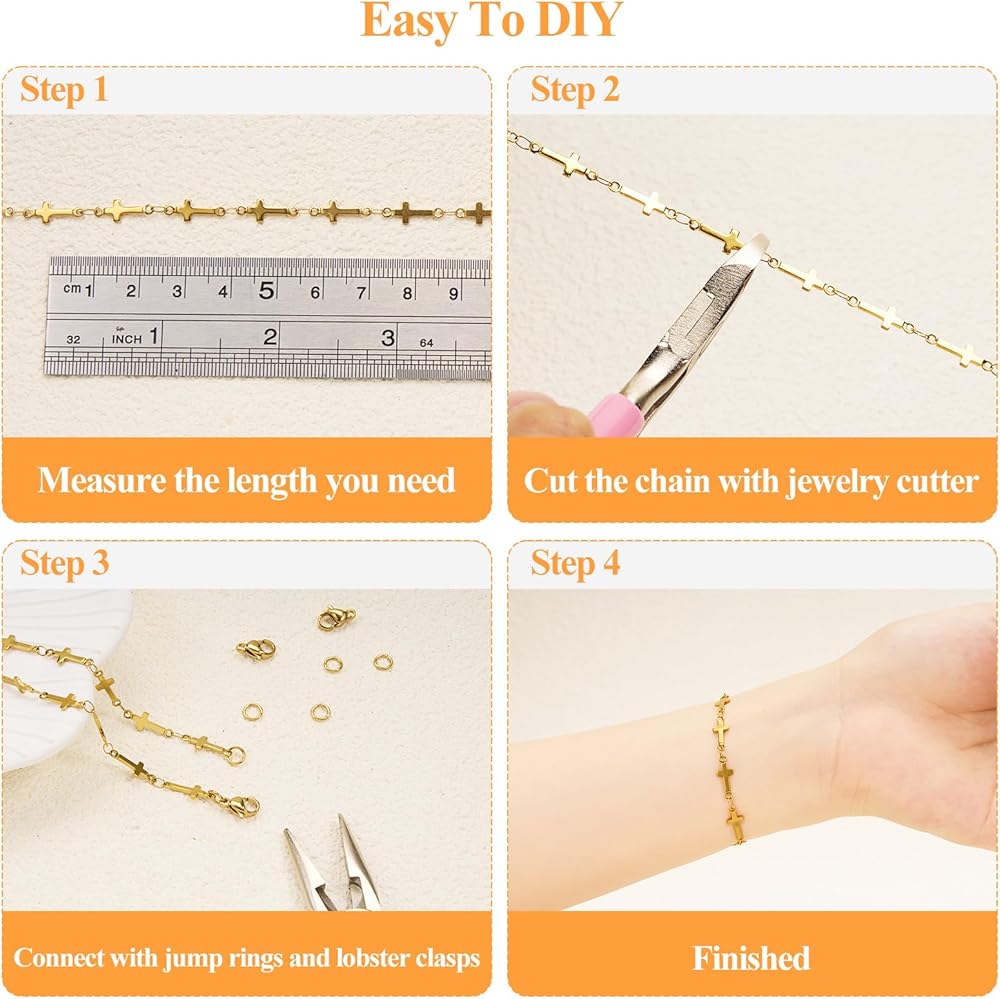 Easy To DIY

Step 1

cm 1 2 3 4 5 6 7 8 9
32 INCH 1 2 3 64

Measure the length you need

Step 2

Cut the chain with jewelry cutter

Step 3

Connect with jump rings and lobster clasps

Step 4

Finished