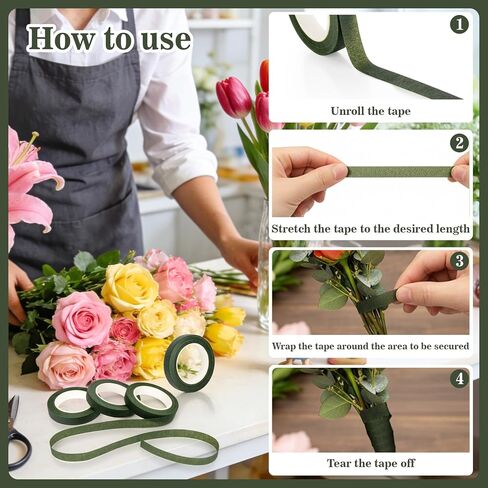 How to use

1
Unroll the tape

2
Stretch the tape to the desired length

3
Wrap the tape around the area to be secured

4
Tear the tape off