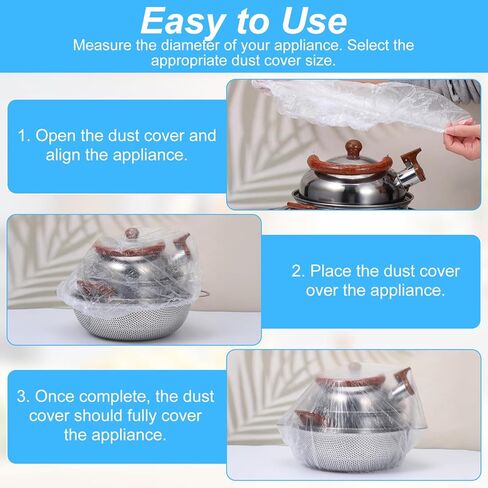 Easy to Use

Measure the diameter of your appliance. Select the appropriate dust cover size.

1. Open the dust cover and align the appliance.

2. Place the dust cover over the appliance.

3. Once complete, the dust cover should fully cover the appliance.