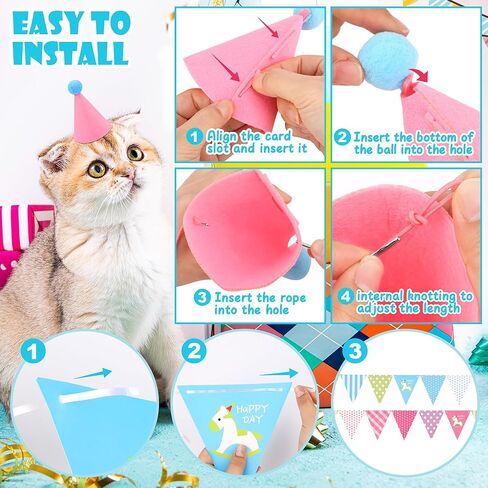 EASY TO INSTALL

1 Align the card slot and insert it

2 Insert the bottom of the ball into the hole

3 Insert the rope into the hole

4 internal knotting to adjust the length

1

2

HAPPY DAY

3