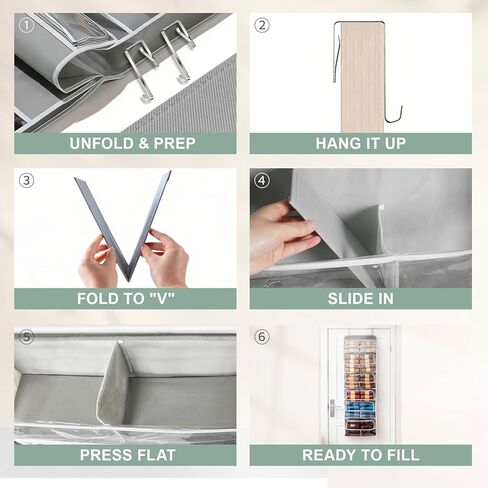 ①
UNFOLD & PREP

②
HANG IT UP

③
FOLD TO "V"

④
SLIDE IN

⑤
PRESS FLAT

⑥
READY TO FILL