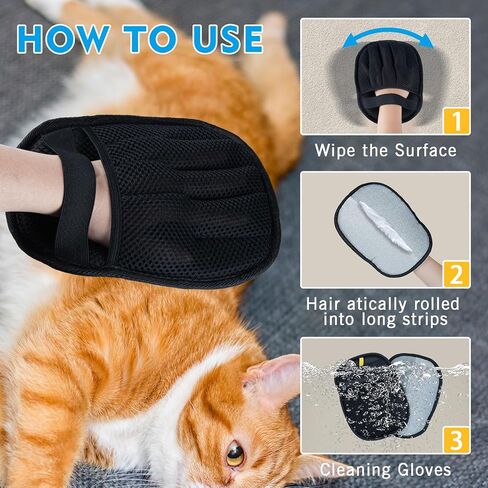 HOW TO USE

1
Wipe the Surface

2
Hair atically rolled into long strips

3
Cleaning Gloves