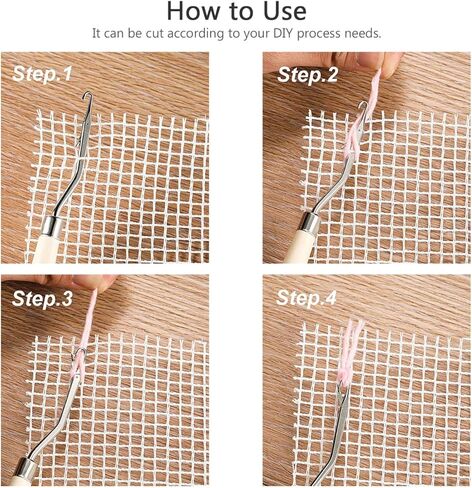 How to Use

It can be cut according to your DIY process needs.

Step.1

Step.2

Step.3

Step.4