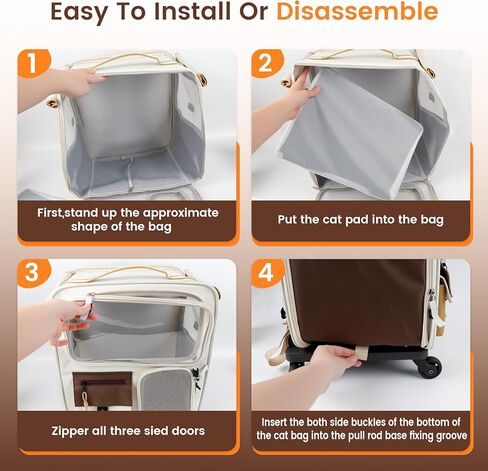 Easy To Install Or Disassemble

1

First,stand up the approximate shape of the bag

2

Put the cat pad into the bag

3

Zipper all three sied doors

4

Insert the both side buckles of the bottom of the cat bag into the pull rod base fixing groove